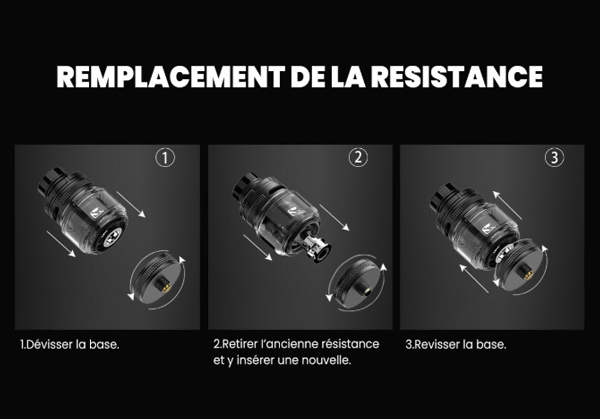 REMPLACEMENT DE LA RESISTANCE

①

②

③

1.Dévisser la base.

2.Retirer l'ancienne résistance et y insérer une nouvelle.

3.Revisser la base.